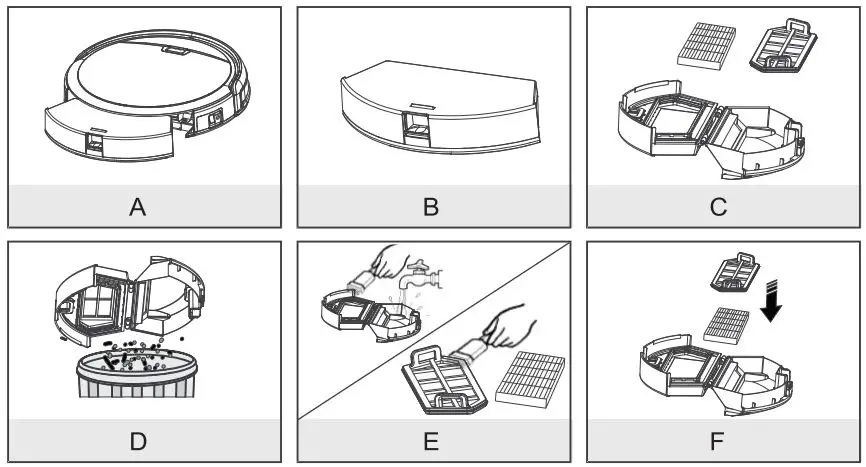 A

B

C

D

E

F