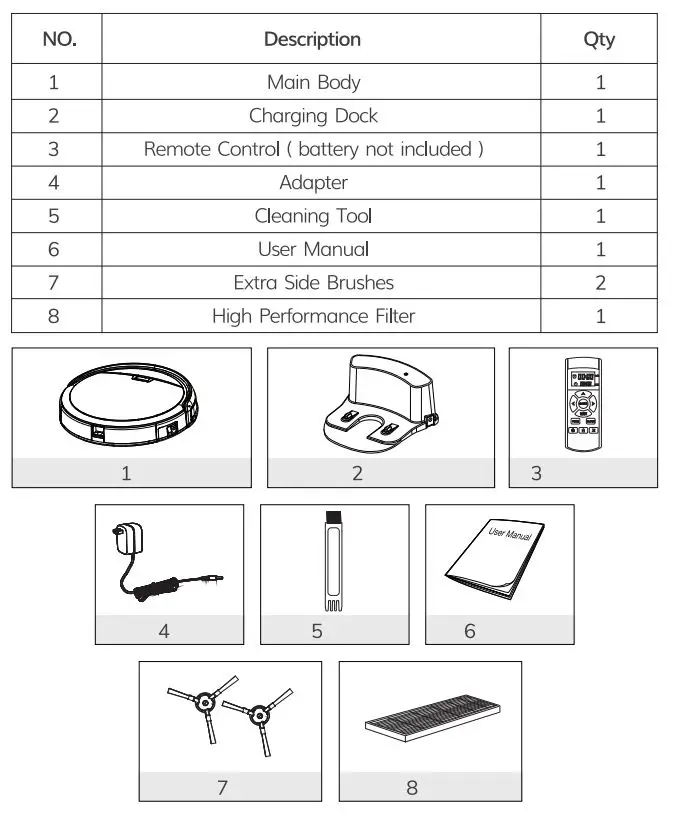 | NO. | Description | Qty |
|---|---|---|
| 1 | Main Body | 1 |
| 2 | Charging Dock | 1 |
| 3 | Remote Control ( battery not included ) | 1 |
| 4 | Adapter | 1 |
| 5 | Cleaning Tool | 1 |
| 6 | User Manual | 1 |
| 7 | Extra Side Brushes | 2 |
| 8 | High Performance Filter | 1 |

1

2

3

4

5

User Manual

6

7

8