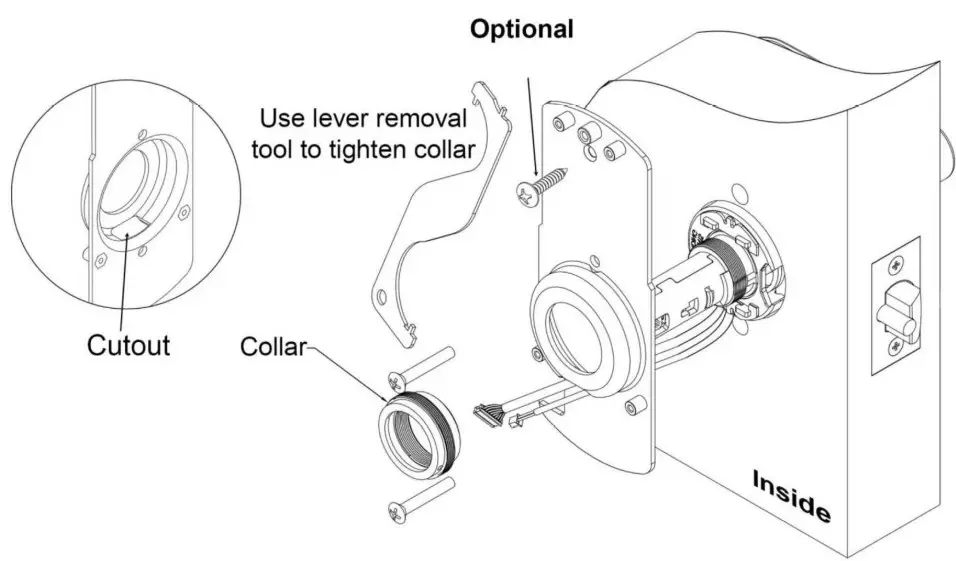 Optional

Use lever removal tool to tighten collar

Cutout

Collar

Inside