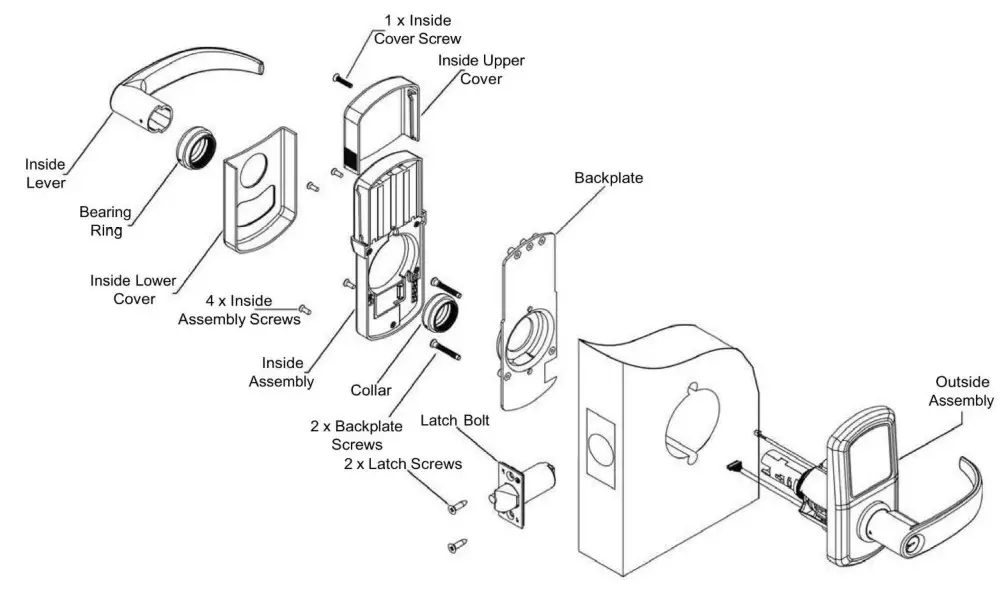 1 x Inside Cover Screw

Inside Upper Cover

Inside Lever

Bearing Ring

Inside Lower Cover

4 x Inside Assembly Screws

Inside Assembly

Collar

Backplate

2 x Backplate Screws

Latch Bolt

2 x Latch Screws

Outside Assembly