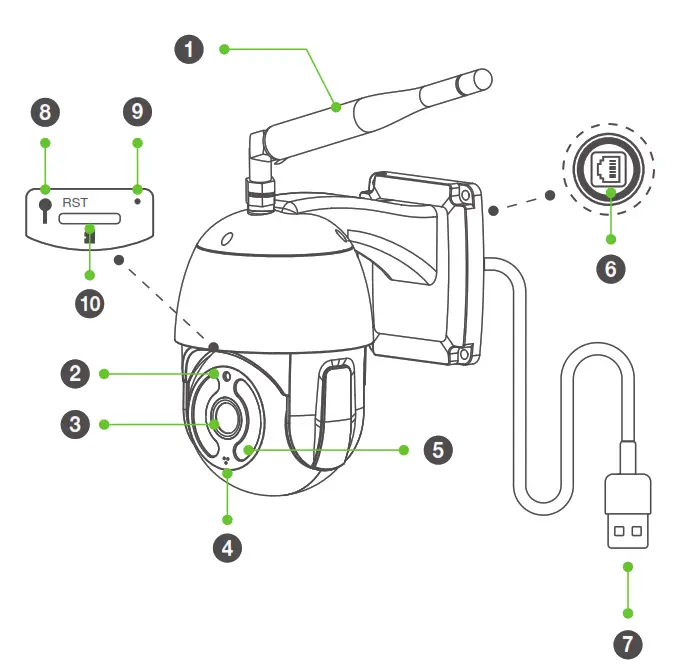 1
8
9
RST
10
6
2
3
5
4
7