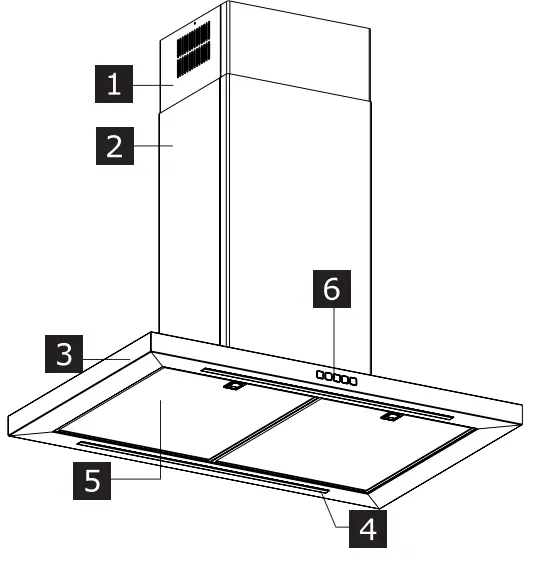 1
2
6
3
5
4