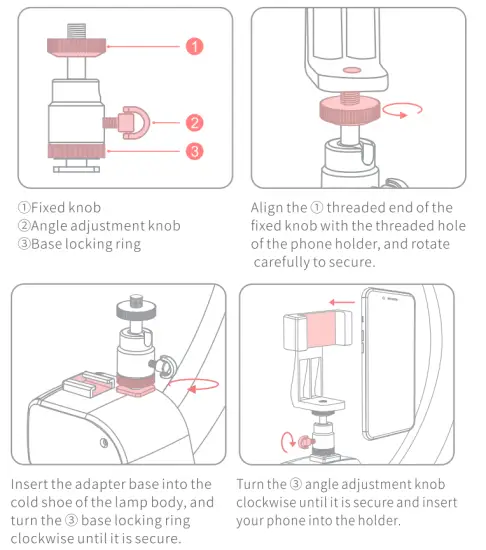 1

2

3

①Fixed knob
②Angle adjustment knob
③Base locking ring

Align the ① threaded end of the fixed knob with the threaded hole of the phone holder, and rotate carefully to secure.

Insert the adapter base into the cold shoe of the lamp body, and turn the ③ base locking ring clockwise until it is secure.

Turn the ③ angle adjustment knob clockwise until it is secure and insert your phone into the holder.