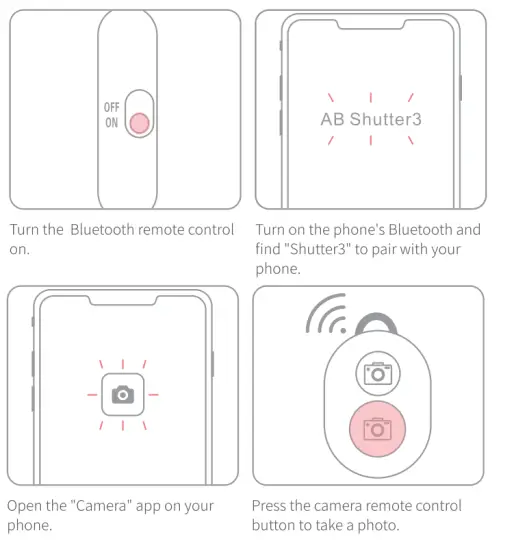 OFF
ON

Turn the Bluetooth remote control on.

AB Shutter3

Turn on the phone's Bluetooth and find "Shutter3" to pair with your phone.

Open the "Camera" app on your phone.

Press the camera remote control button to take a photo.