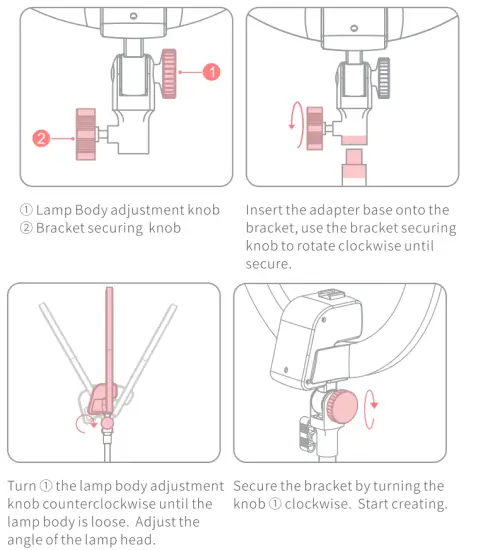 1

2

① Lamp Body adjustment knob
② Bracket securing knob

Insert the adapter base onto the bracket, use the bracket securing knob to rotate clockwise until secure.

Turn ① the lamp body adjustment knob counterclockwise until the lamp body is loose. Adjust the angle of the lamp head.

Secure the bracket by turning the knob ① clockwise. Start creating.