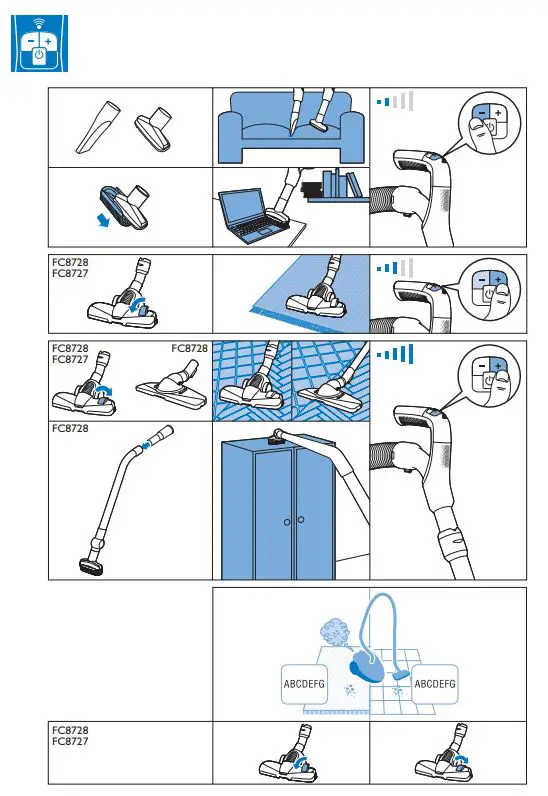 FC8728
FC8727

FC8728
FC8727

FC8728

FC8728

ABCDEFG

ABCDEFG

FC8728
FC8727