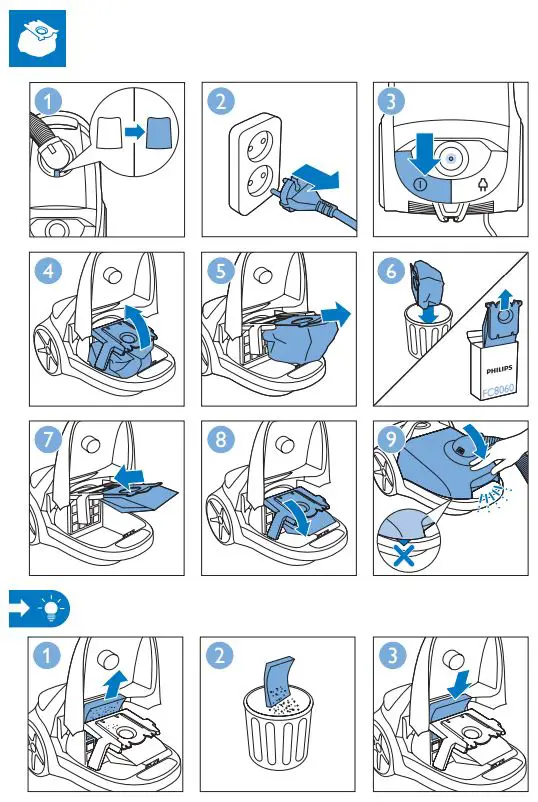 1

2

3

4

5

6

PHILIPS
FC8060

7

8

9

1

2

3