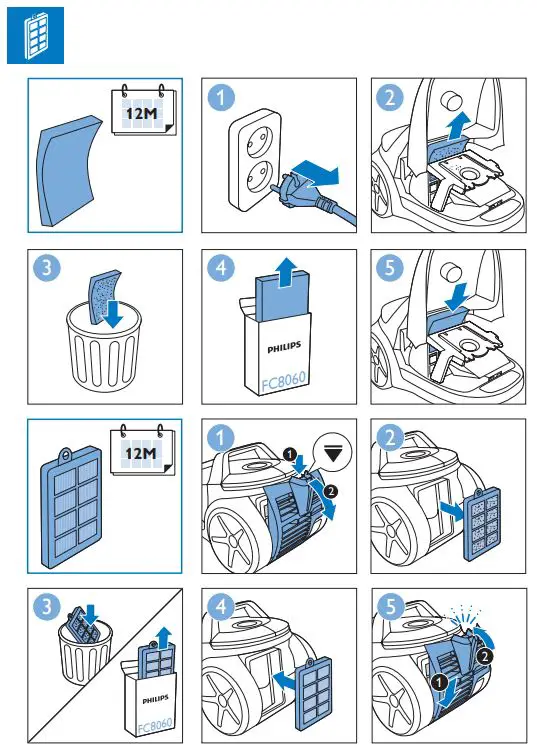 12M

1

2

3

4

PHILIPS
FC8060

5

12M

1
1
2

2

3
PHILIPS
FC8060

4

5
1
2