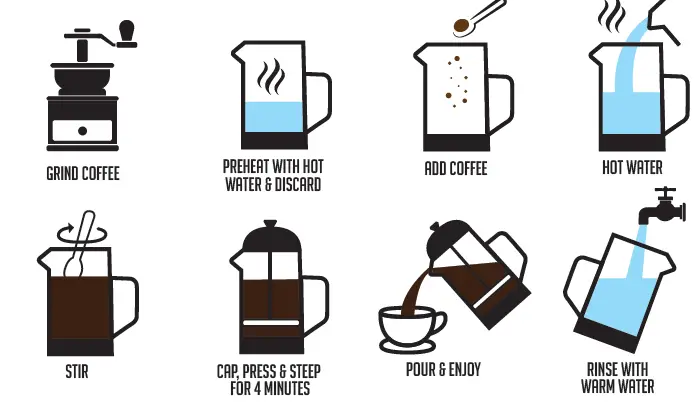 GRIND COFFEE

PREHEAT WITH HOT WATER & DISCARD

ADD COFFEE

HOT WATER

STIR

CAP, PRESS & STEEP FOR 4 MINUTES

POUR & ENJOY

RINSE WITH WARM WATER