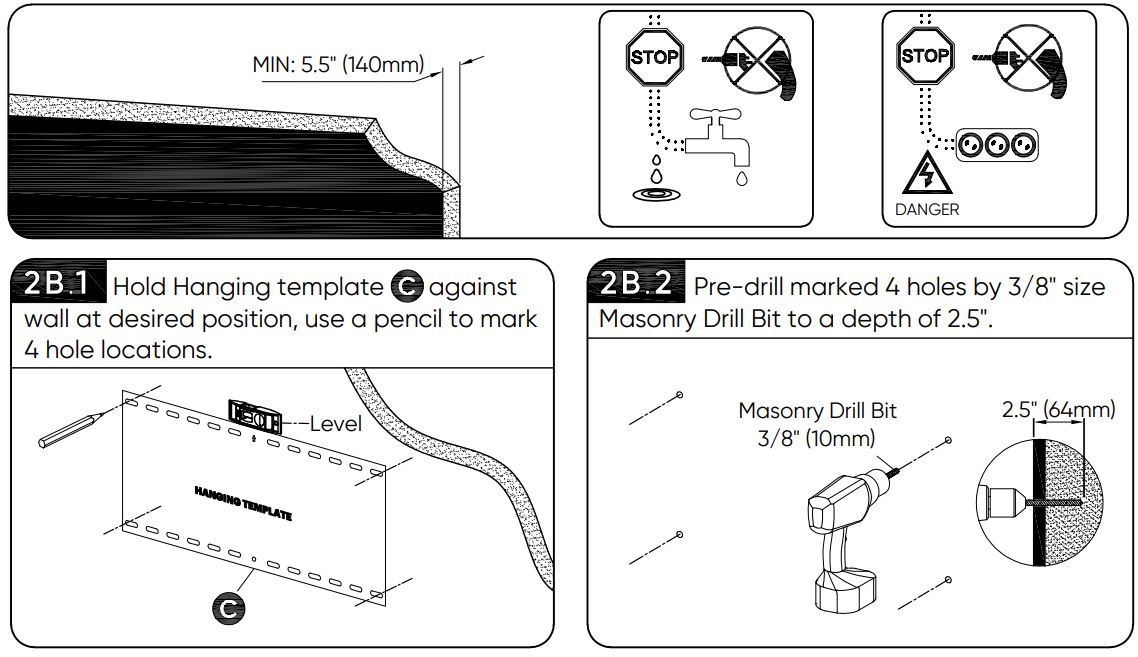 MIN: 5.5" (140mm)

STOP

STOP

DANGER

2B.1 Hold Hanging template C against wall at desired position, use a pencil to mark 4 hole locations.

Level

HANGING TEMPLATE

C

2B.2 Pre-drill marked 4 holes by 3/8" size Masonry Drill Bit to a depth of 2.5".

Masonry Drill Bit
3/8" (10mm)

2.5" (64mm)