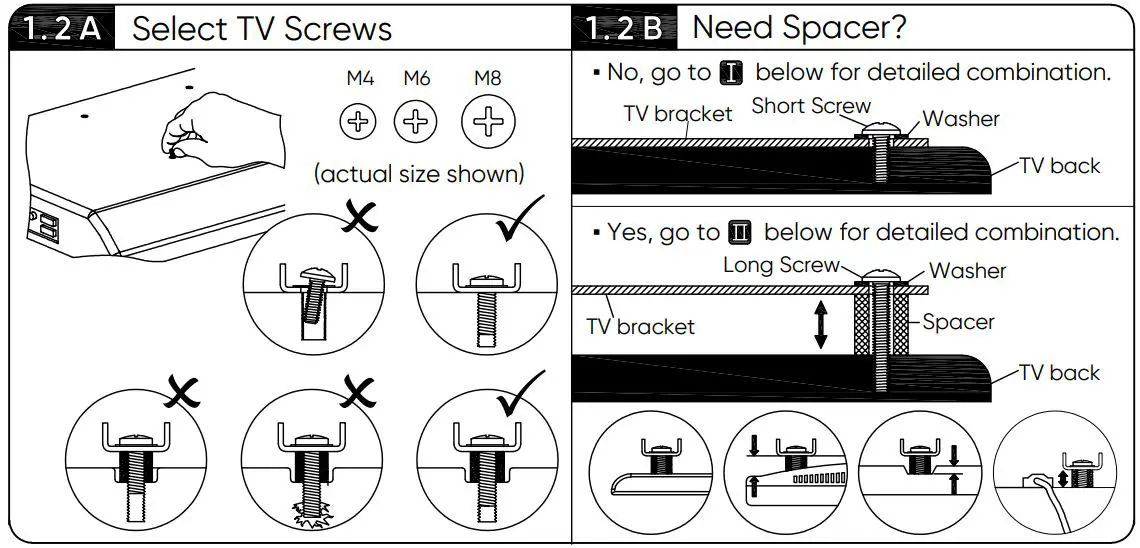 1.2 A Select TV Screws

M4 M6 M8

(actual size shown)

1.2 B Need Spacer?

▪ No, go to I below for detailed combination.

TV bracket

Short Screw

Washer

TV back

▪ Yes, go to II below for detailed combination.

Long Screw

Washer

TV bracket

Spacer

TV back