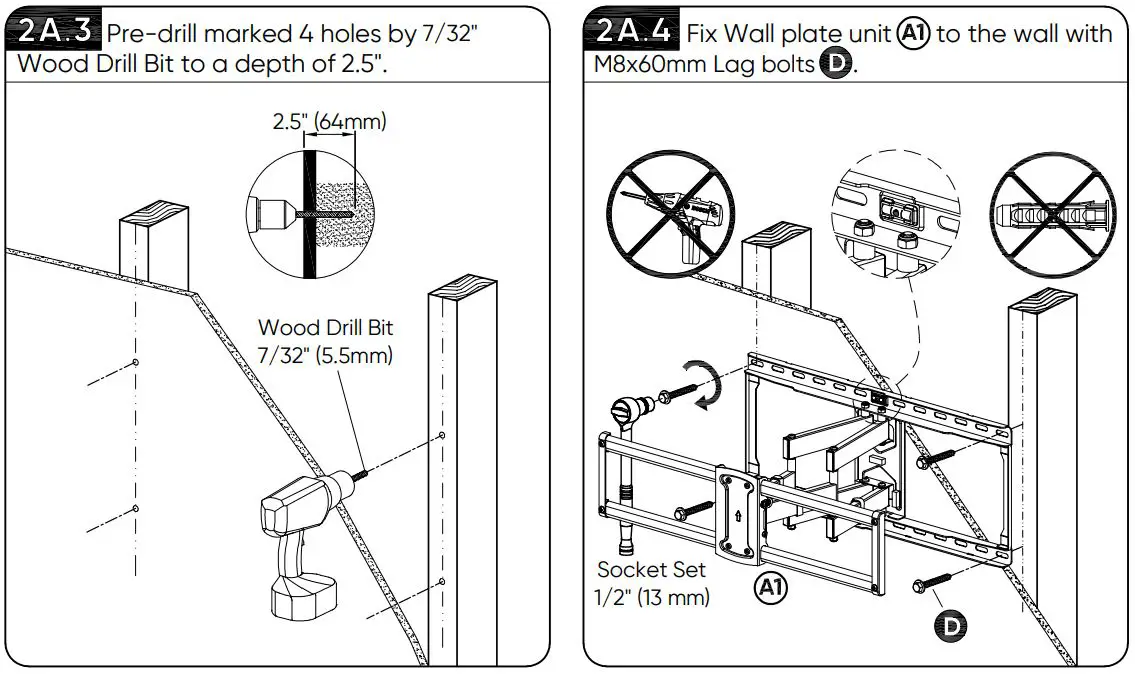 2A.3 Pre-drill marked 4 holes by 7/32" Wood Drill Bit to a depth of 2.5".

2.5" (64mm)

Wood Drill Bit
7/32" (5.5mm)

2A.4 Fix Wall plate unit A1 to the wall with M8x60mm Lag bolts D.

Socket Set
1/2" (13 mm)

A1

D