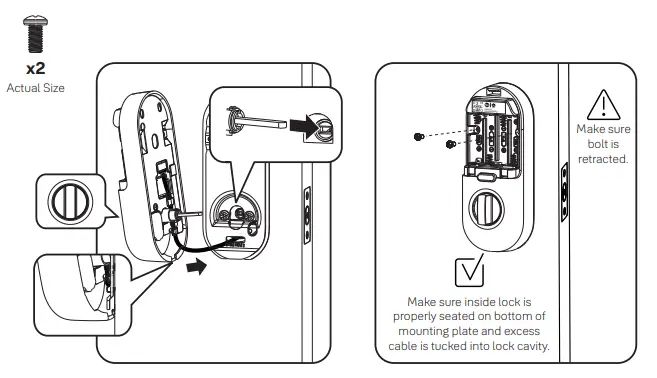 x2
Actual Size

Make sure bolt is retracted.

Make sure inside lock is properly seated on bottom of mounting plate and excess cable is tucked into lock cavity.