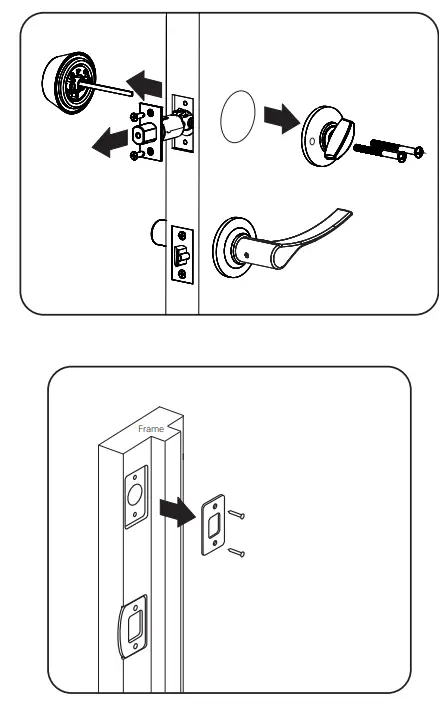 Frame