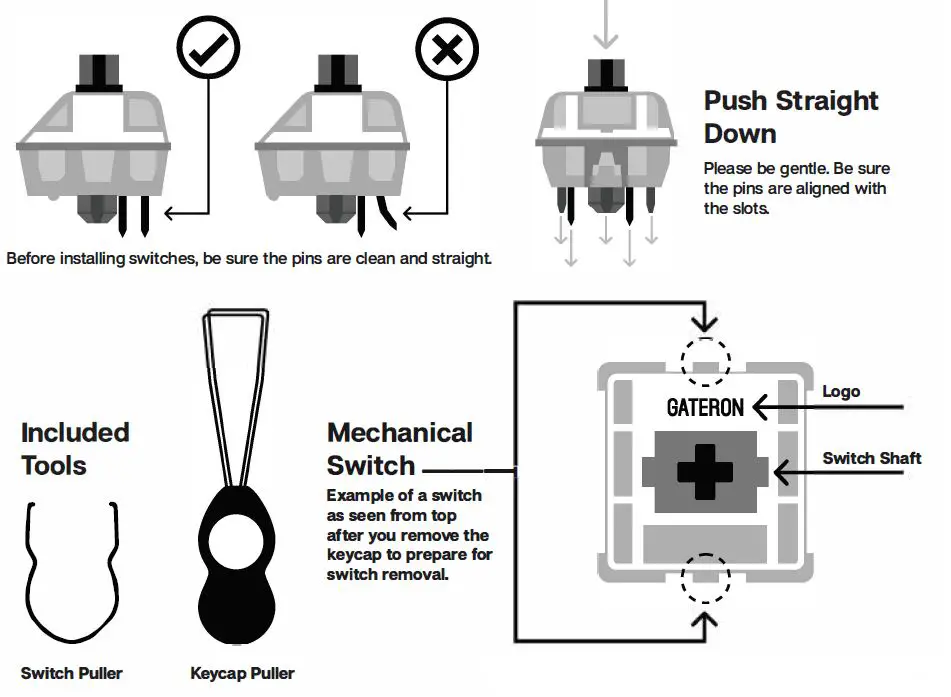 Before installing switches, be sure the pins are clean and straight.

Push Straight Down

Please be gentle. Be sure the pins are aligned with the slots.

Included Tools

Switch Puller

Keycap Puller

Mechanical Switch

Example of a switch as seen from top after you remove the keycap to prepare for switch removal.

GATERON

Logo

Switch Shaft