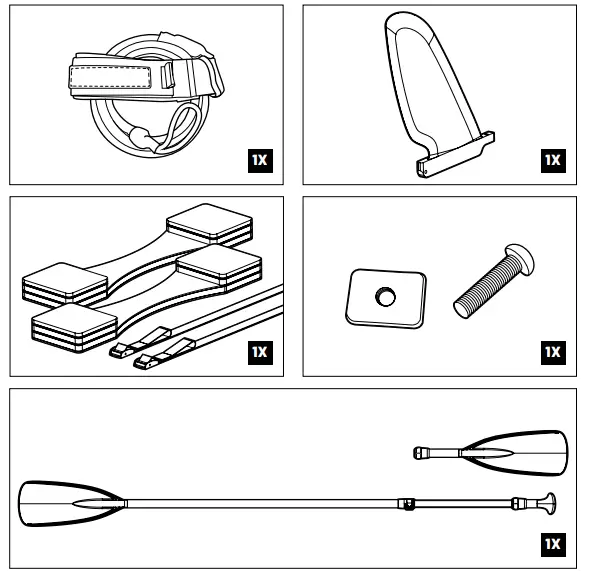 1X

1X

1X

1X

1X