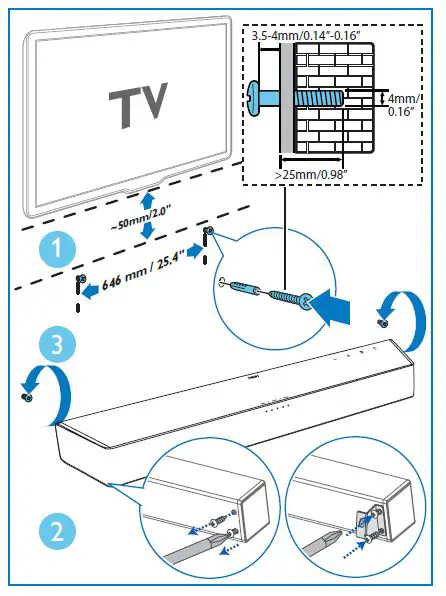 TV

3.5-4mm/0.14"-0.16"

4mm/ 0.16"

>25mm/0.98"

~50mm/2.0"

1

646 mm / 25.4"

3

2