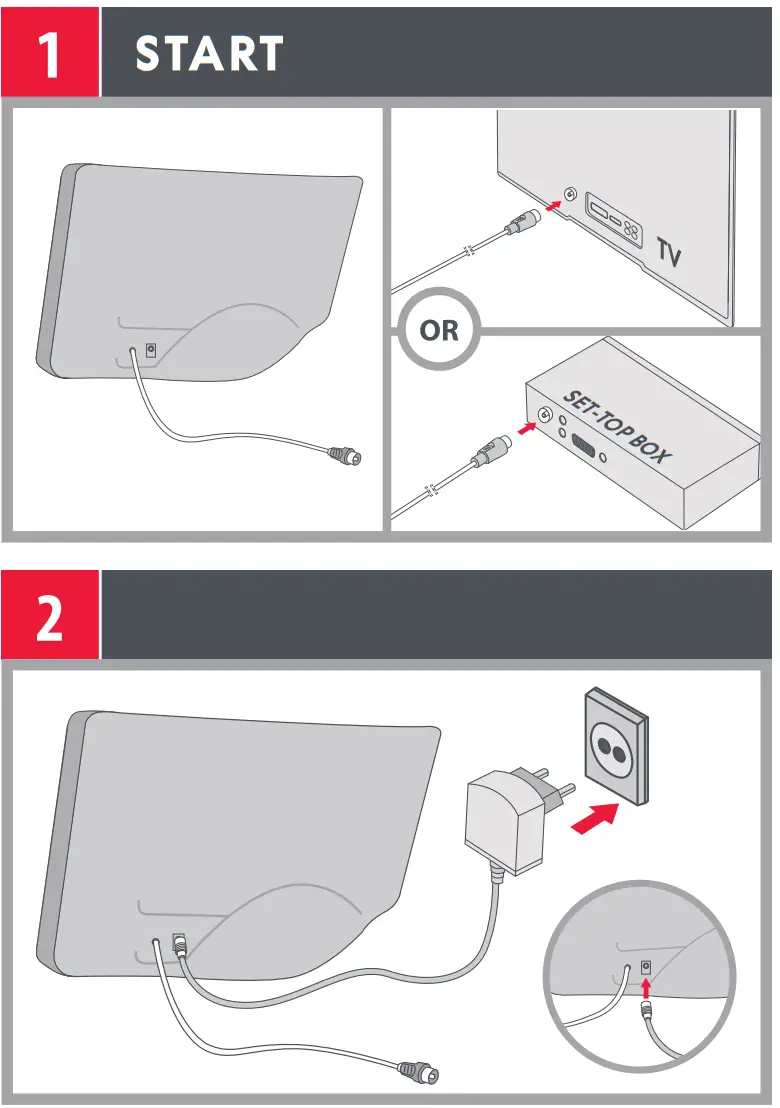 1 START

TV

OR

SET-TOP BOX

2