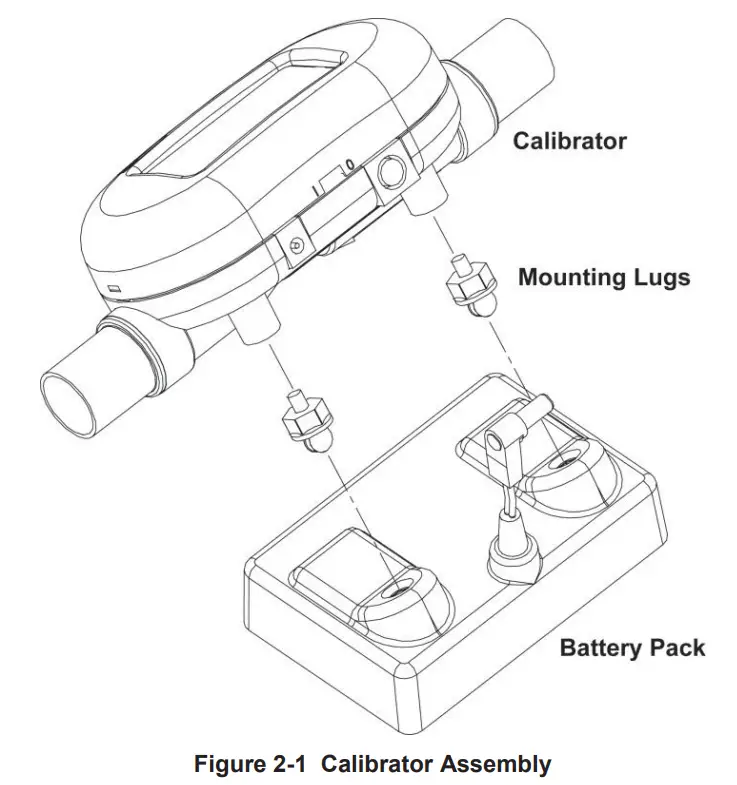 Calibrator

I 0

Mounting Lugs

Battery Pack

Figure 2-1 Calibrator Assembly