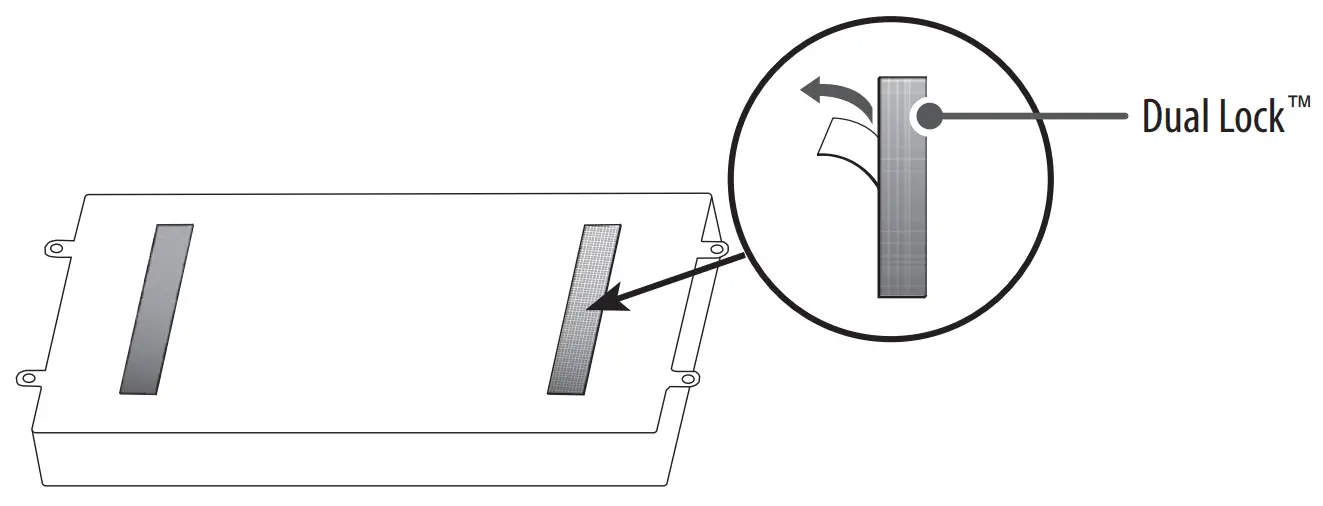 Dual Lock™