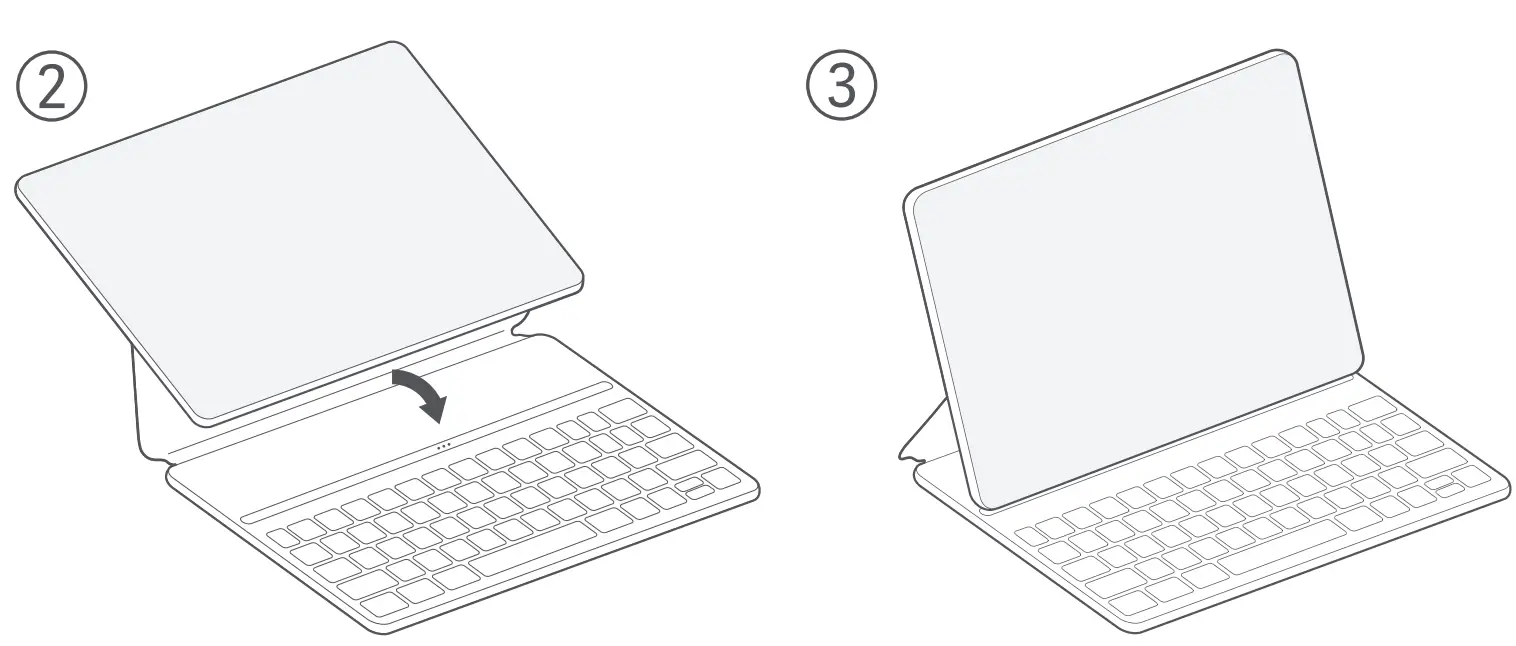 ②

③