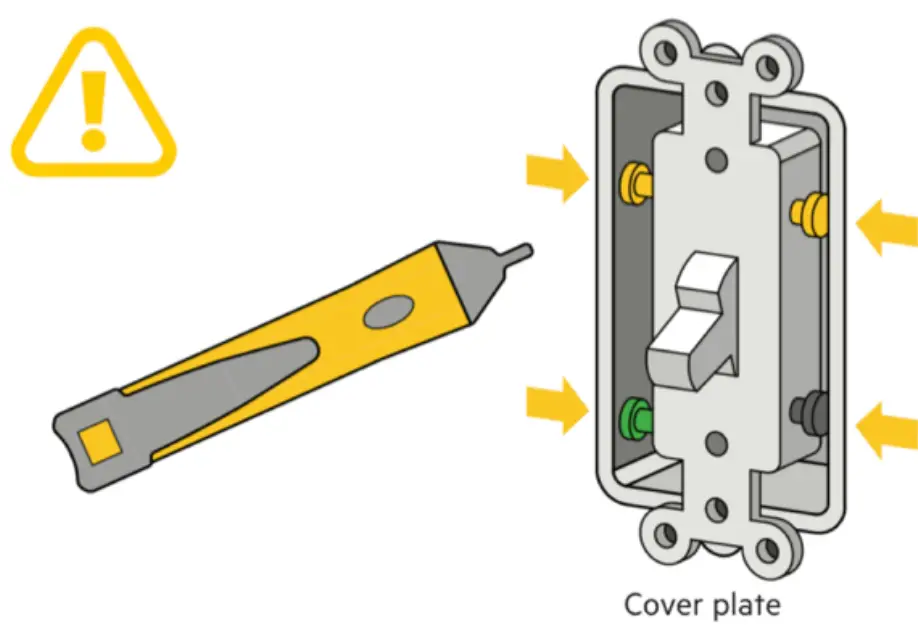 Cover plate