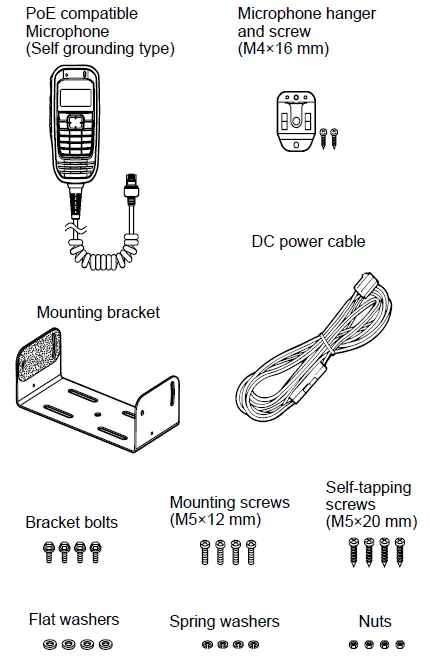 PoE compatible Microphone (Self grounding type)

Microphone hanger and screw (M4×16 mm)

DC power cable

Mounting bracket

Bracket bolts

Mounting screws (M5×12 mm)

Self-tapping screws (M5×20 mm)

Flat washers

Spring washers

Nuts