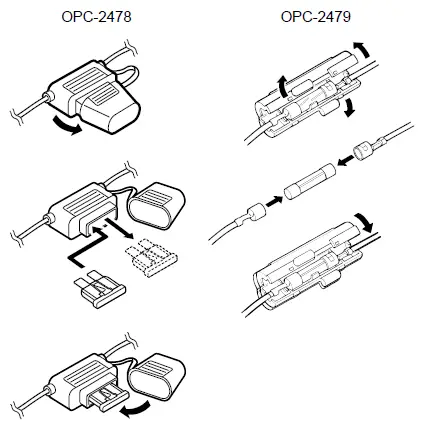 OPC-2478

OPC-2479