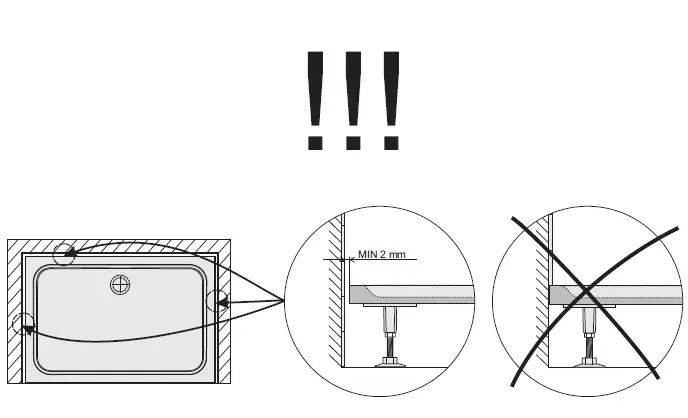 !!!

MIN 2 mm