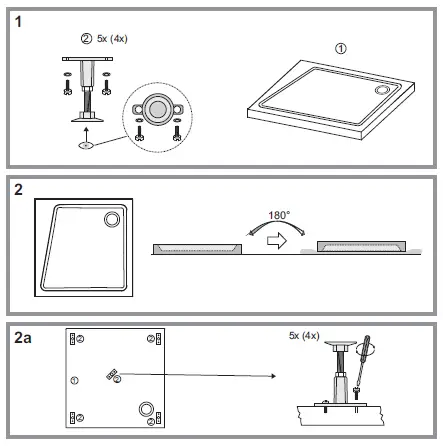 1

② 5x (4x)

①

2

180°

2a

②
②
①
②
②
②

5x (4x)