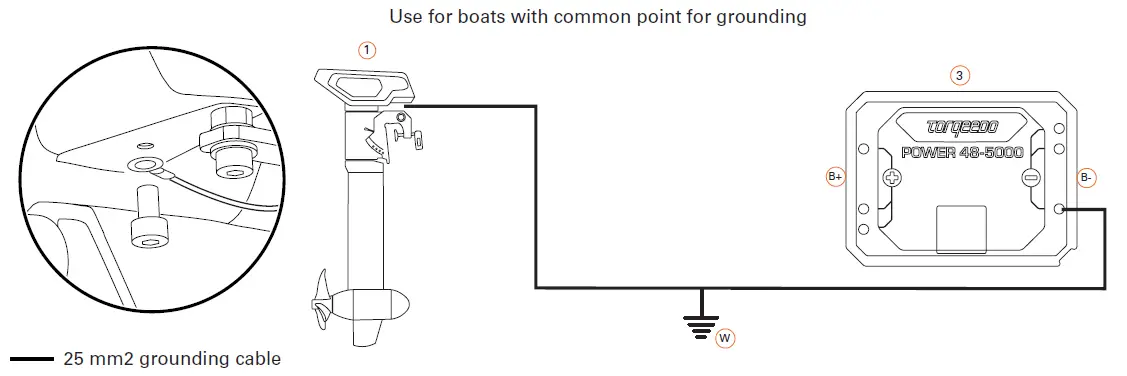 Use for boats with common point for grounding

1

3

torqeedo

POWER 48-5000

B+

B-

W

25 mm2 grounding cable