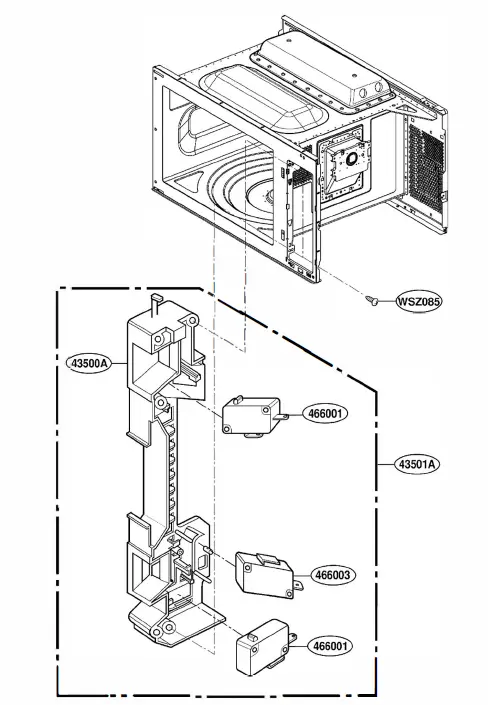 WSZ085

43500A

466001

43501A

466003

466001