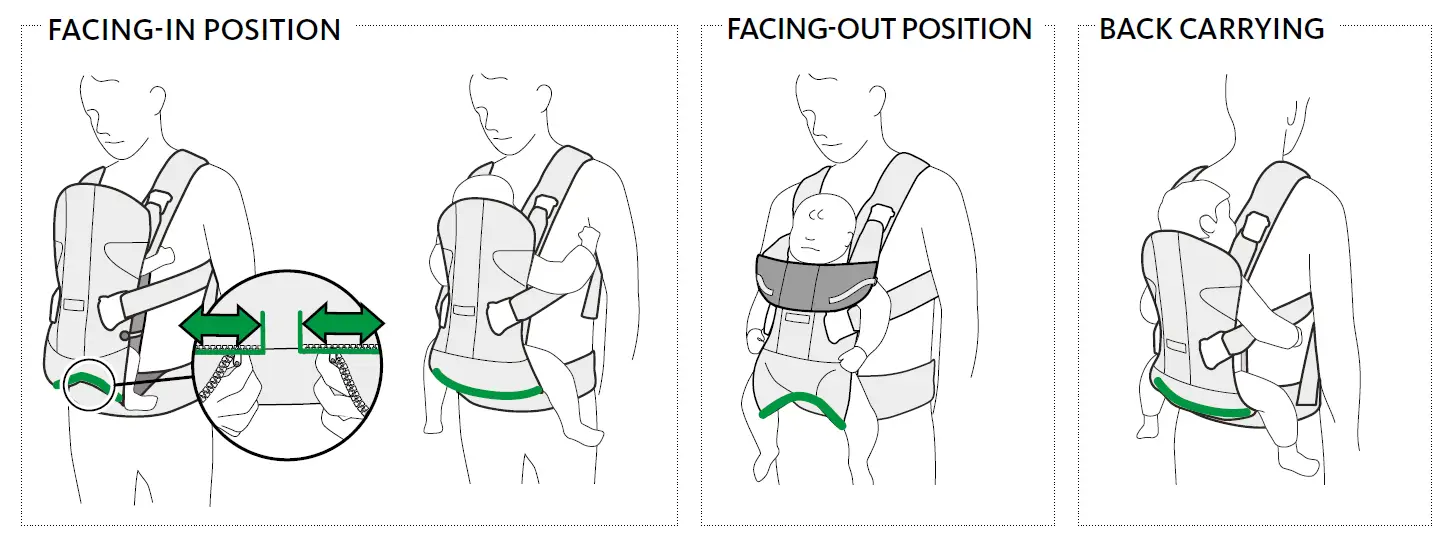 FACING-IN POSITION

FACING-OUT POSITION

BACK CARRYING