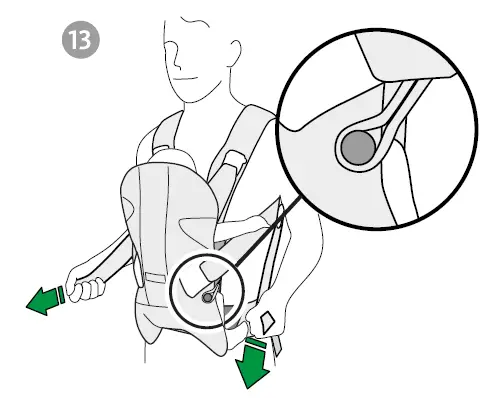 13