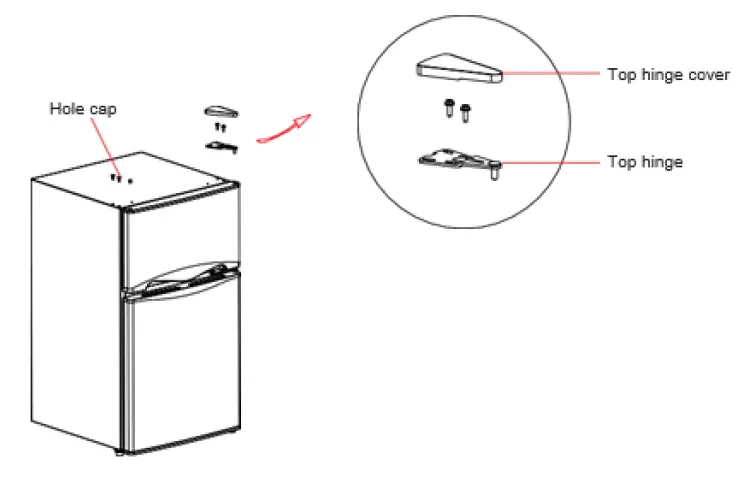 Hole cap

Top hinge cover

Top hinge