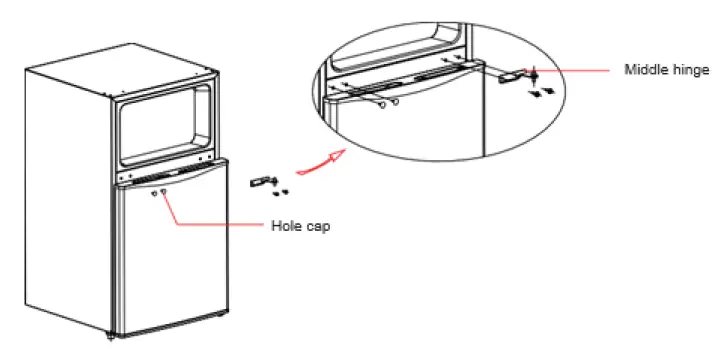 Middle hinge

Hole cap