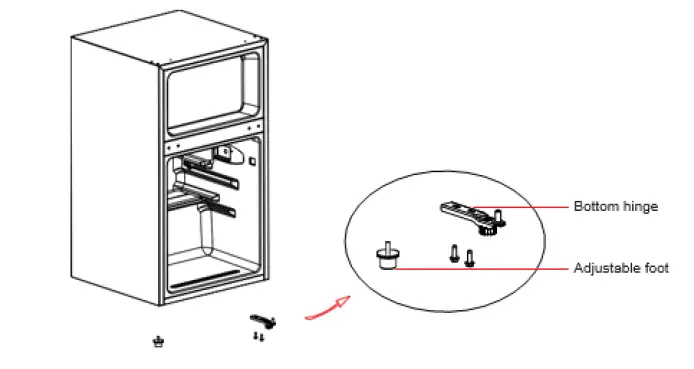 Bottom hinge

Adjustable foot