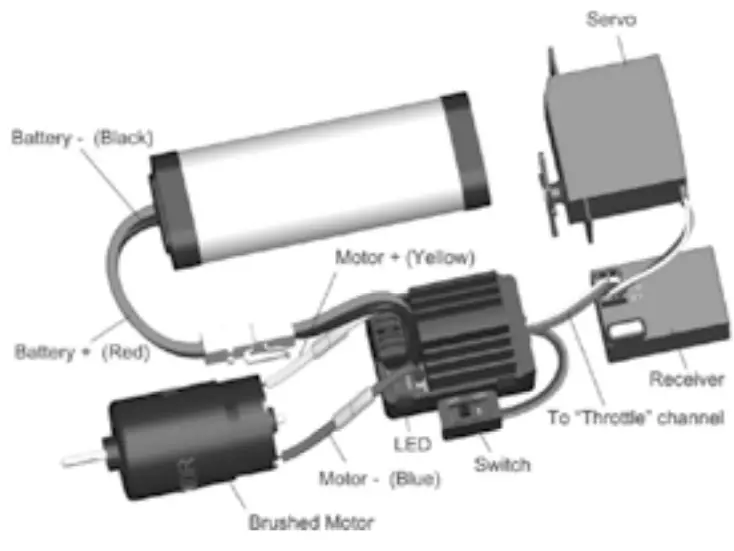 Servo

Battery - (Black)

Motor + (Yellow)

Battery + (Red)

Receiver

To "Throttle" channel

LED

Switch

Motor - (Blue)

Brushed Motor