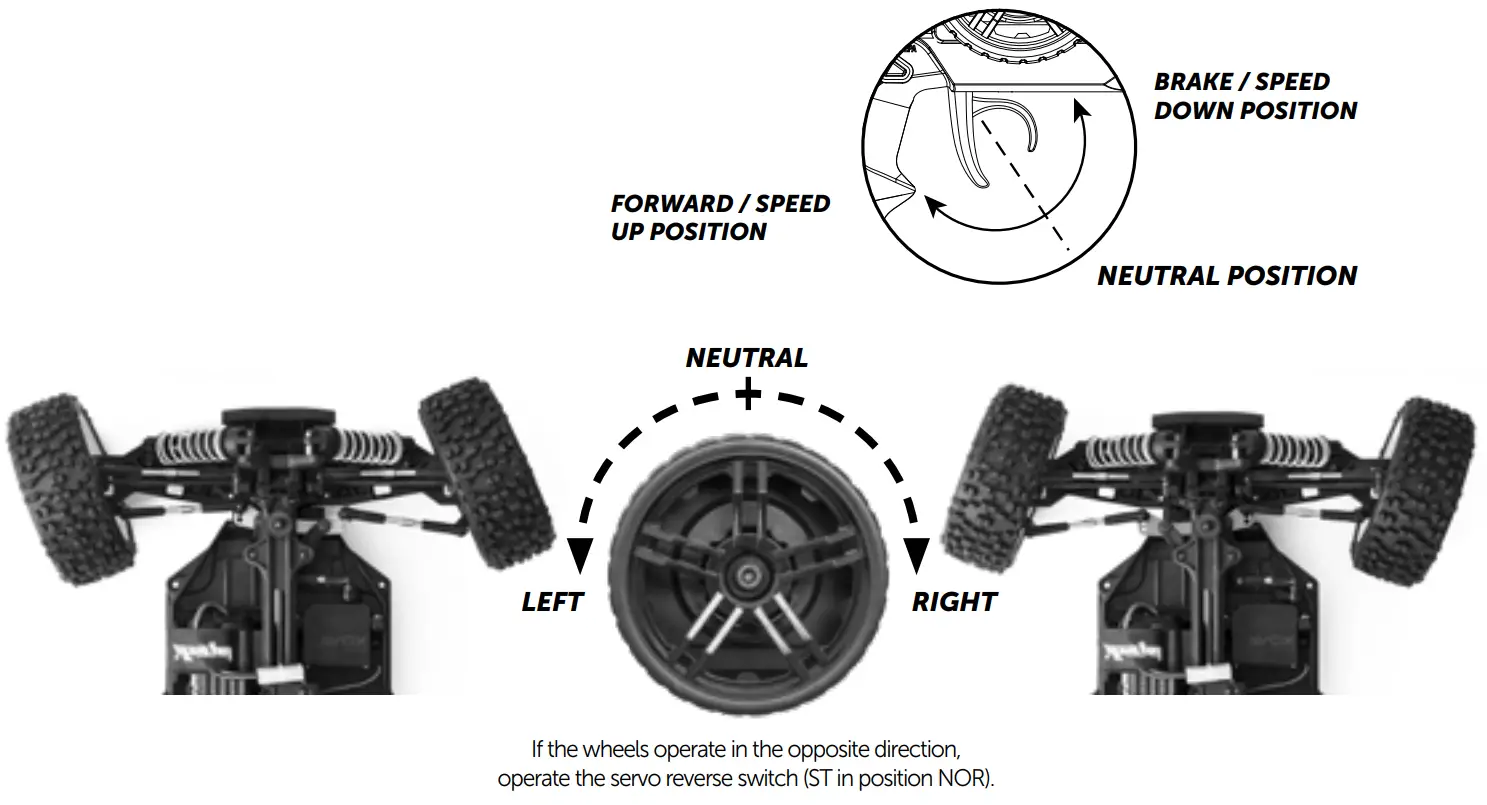 BRAKE / SPEED DOWN POSITION

FORWARD / SPEED UP POSITION

NEUTRAL POSITION

NEUTRAL

LEFT

RIGHT

If the wheels operate in the opposite direction, operate the servo reverse switch (ST in position NOR).