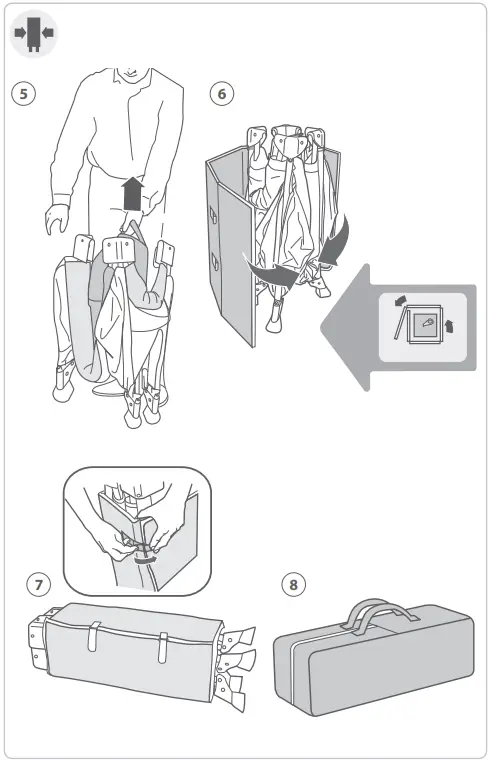 5

6

7

8