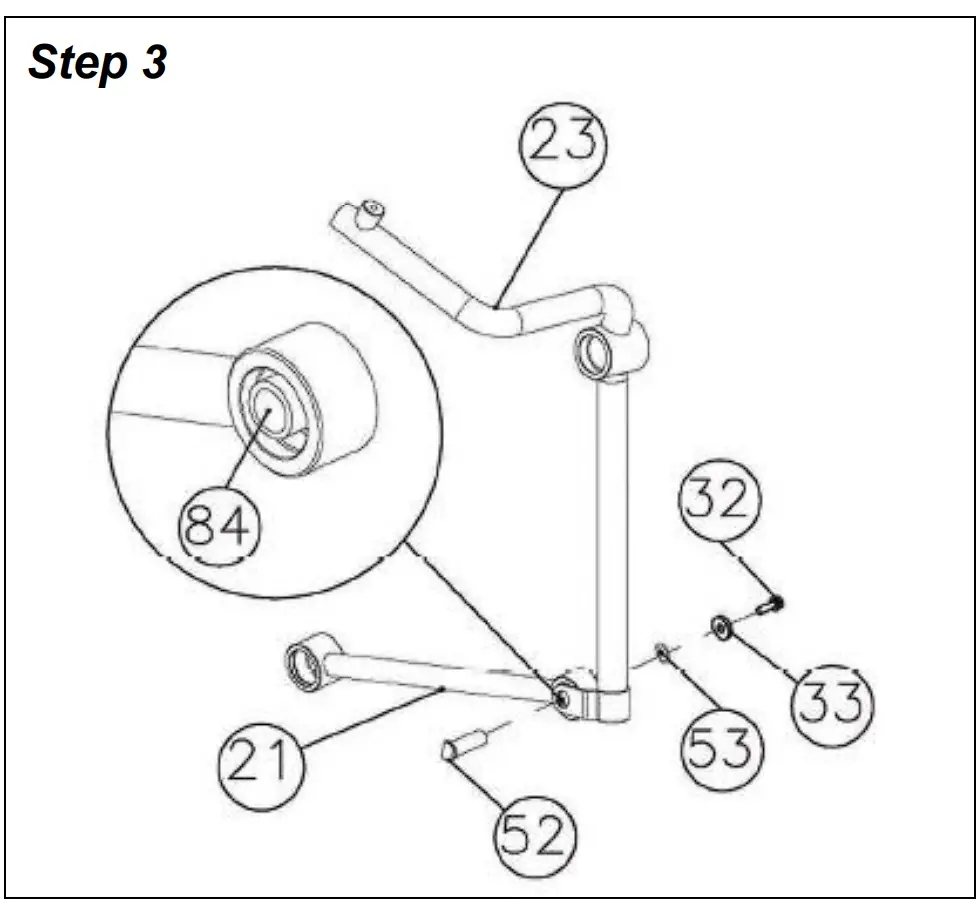 Step 3

23

84

32

33

53

21

52