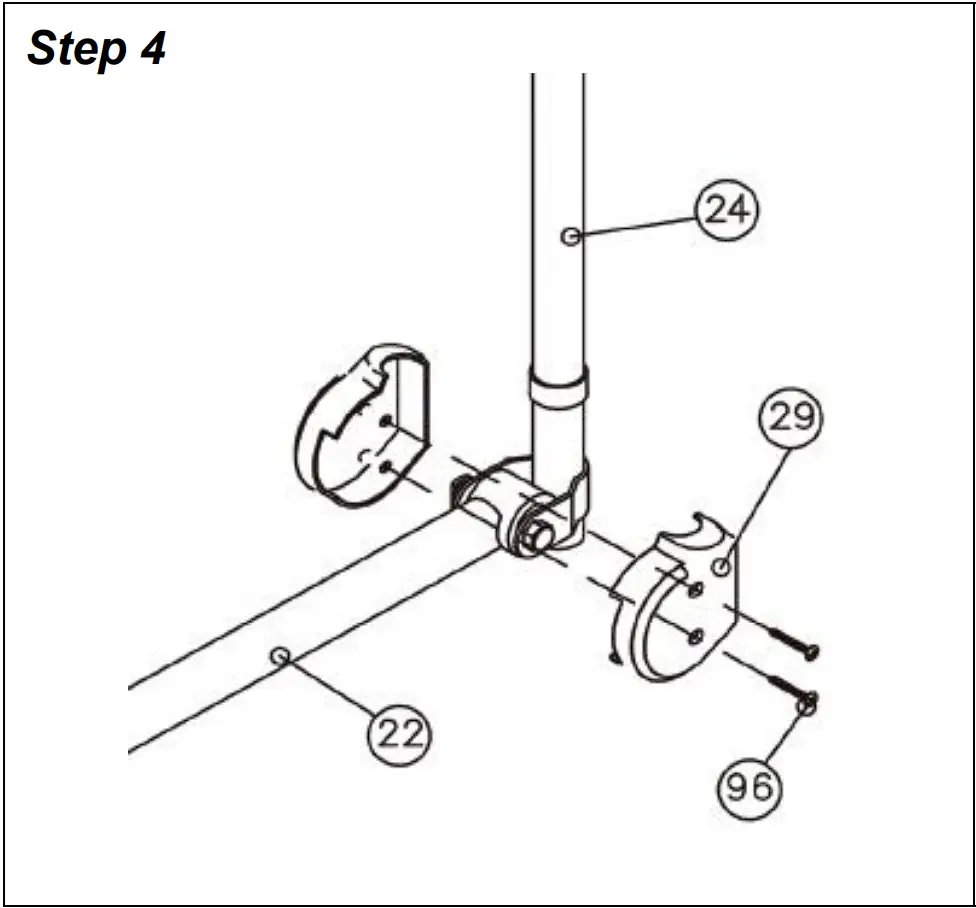 Step 4

24

29

22

96