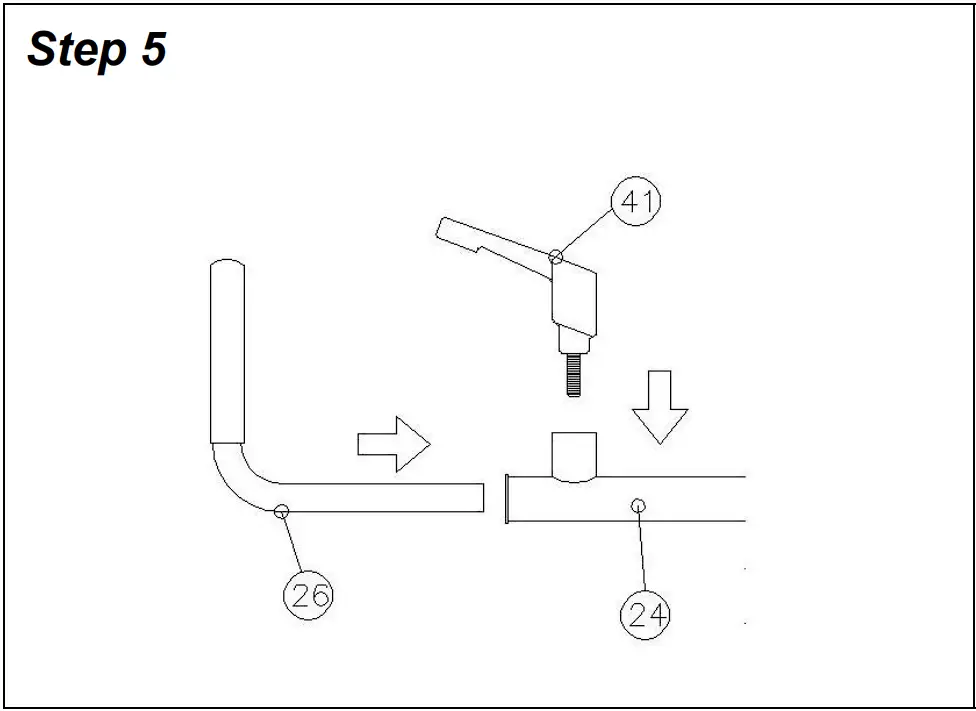 Step 5

41

26

24