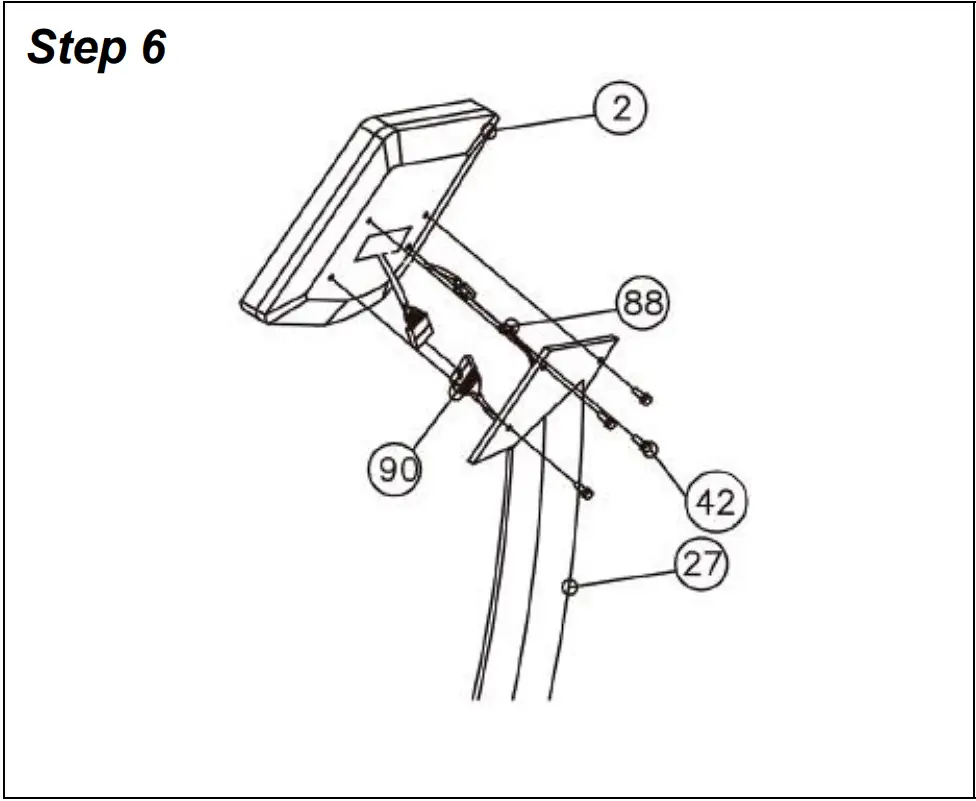 Step 6

2

88

90

42

27