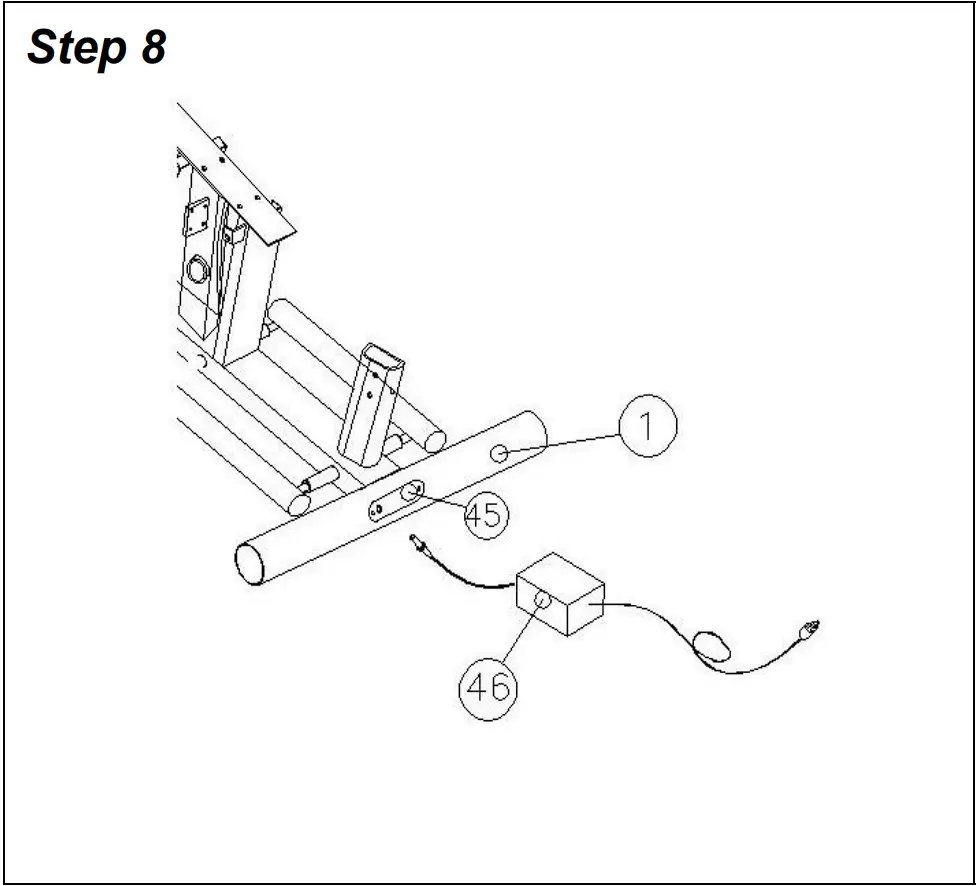 Step 8

1

45

46