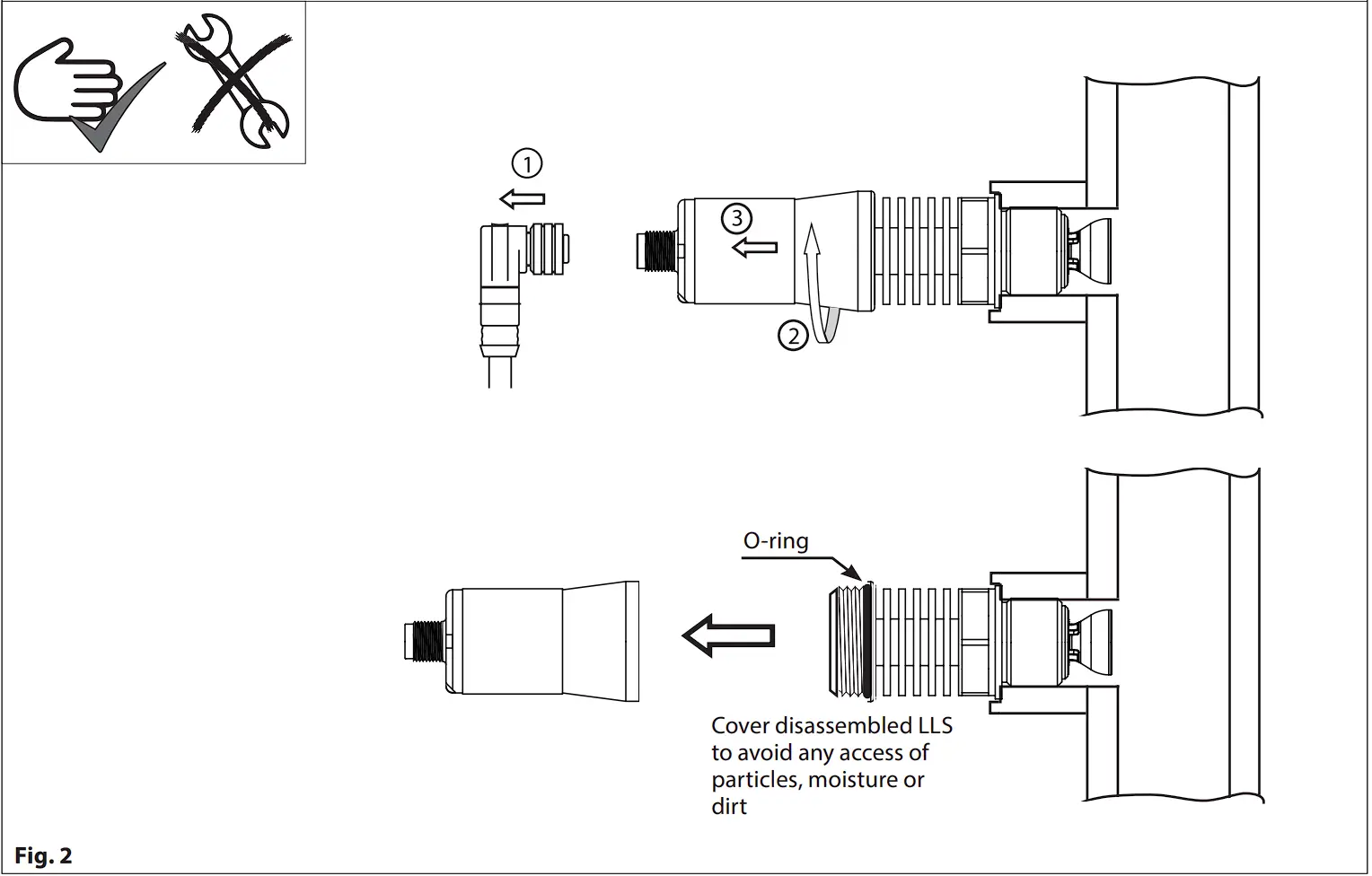 ①

③

②

O-ring

Cover disassembled LLS to avoid any access of particles, moisture or dirt

Fig. 2