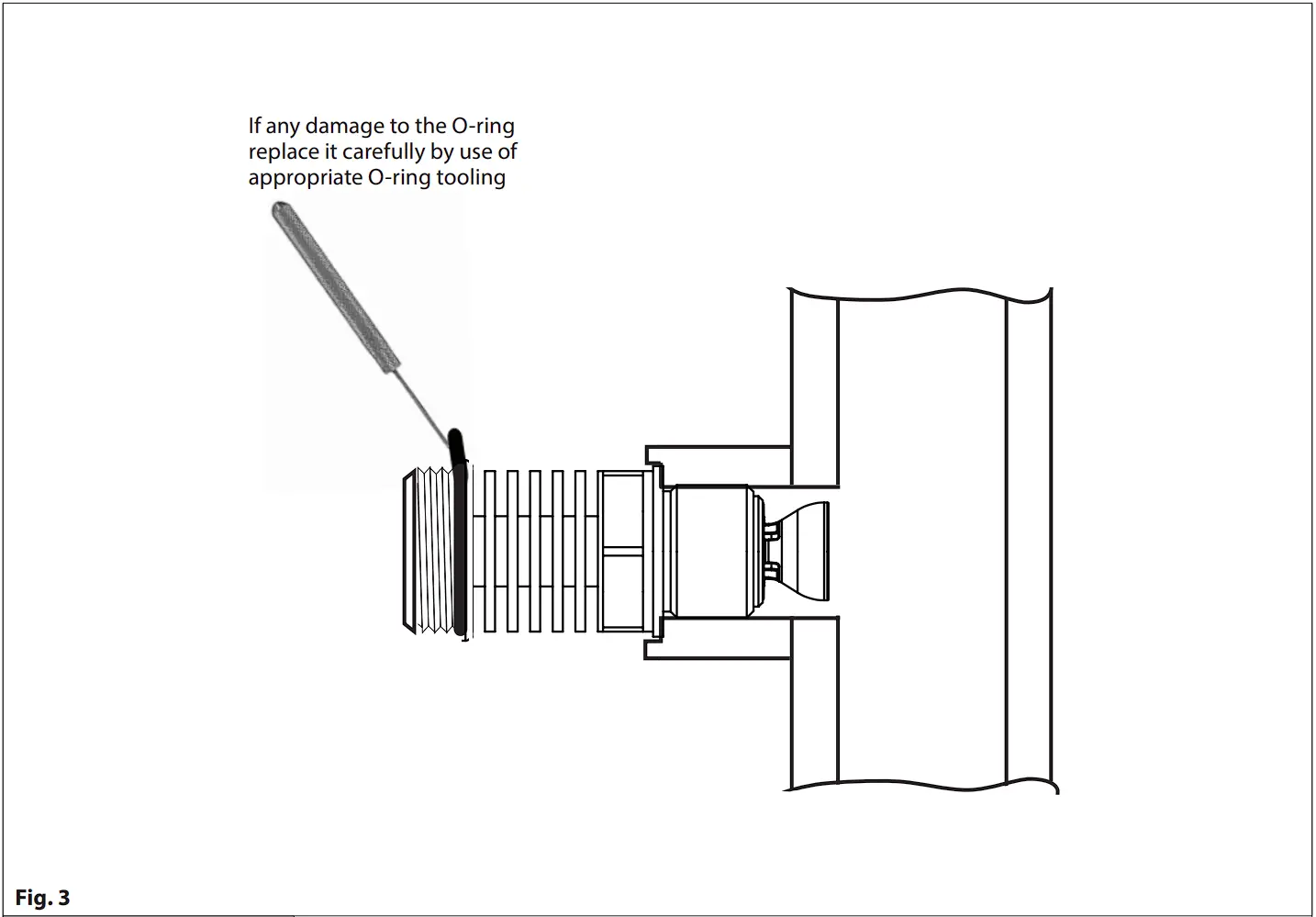 If any damage to the O-ring replace it carefully by use of appropriate O-ring tooling

Fig. 3