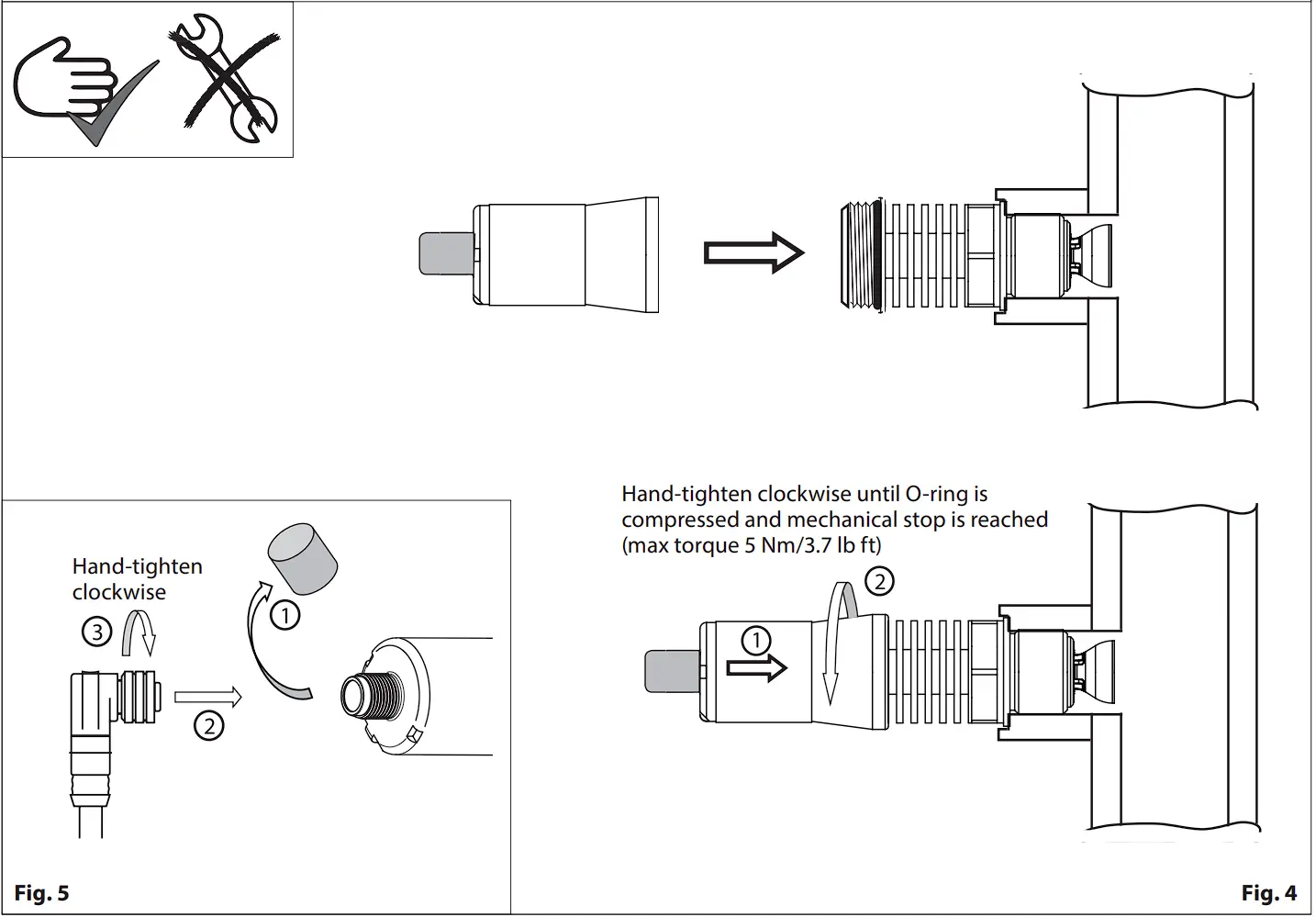 Hand-tighten clockwise until O-ring is compressed and mechanical stop is reached (max torque 5 Nm/3.7 lb ft)

2

1

Hand-tighten clockwise

3

1

2

Fig. 5

Fig. 4