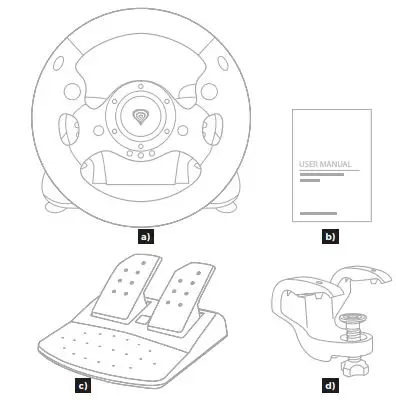 USER MANUAL

a)

b)

c)

d)