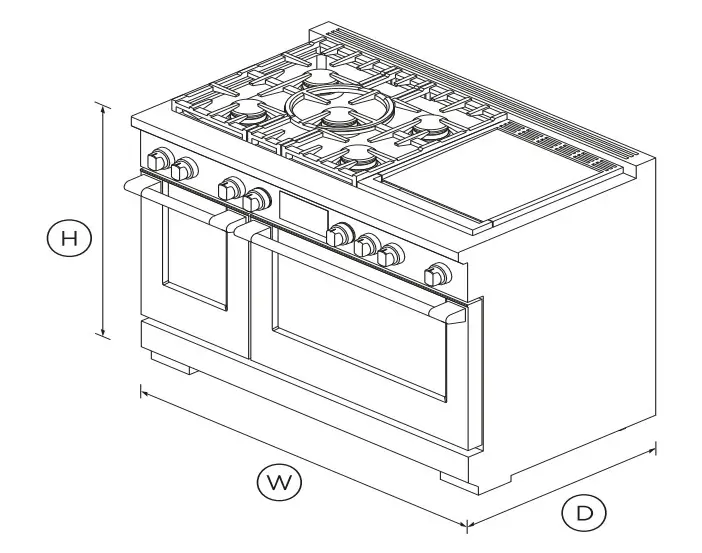 H

W

D